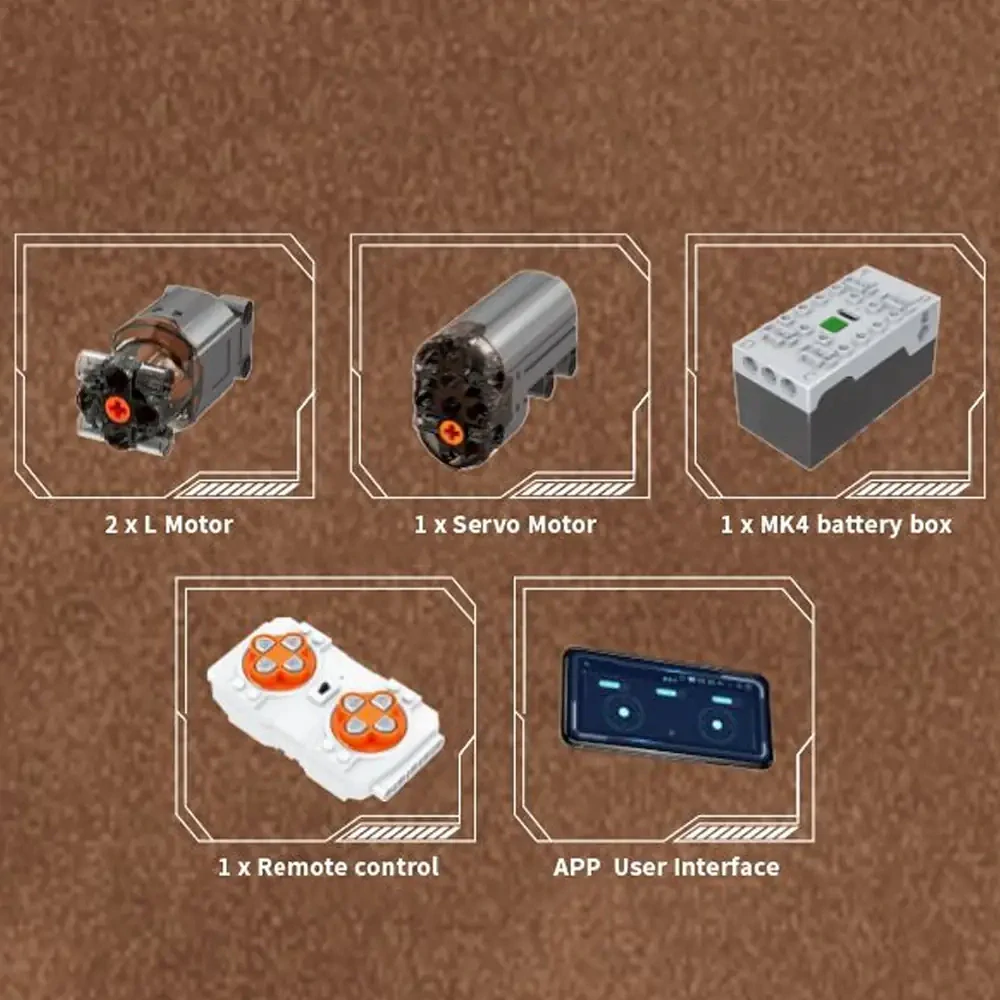 2 x L Motor

1 x Servo Motor

1 x MK4 battery box

1 x Remote control

APP User Interface